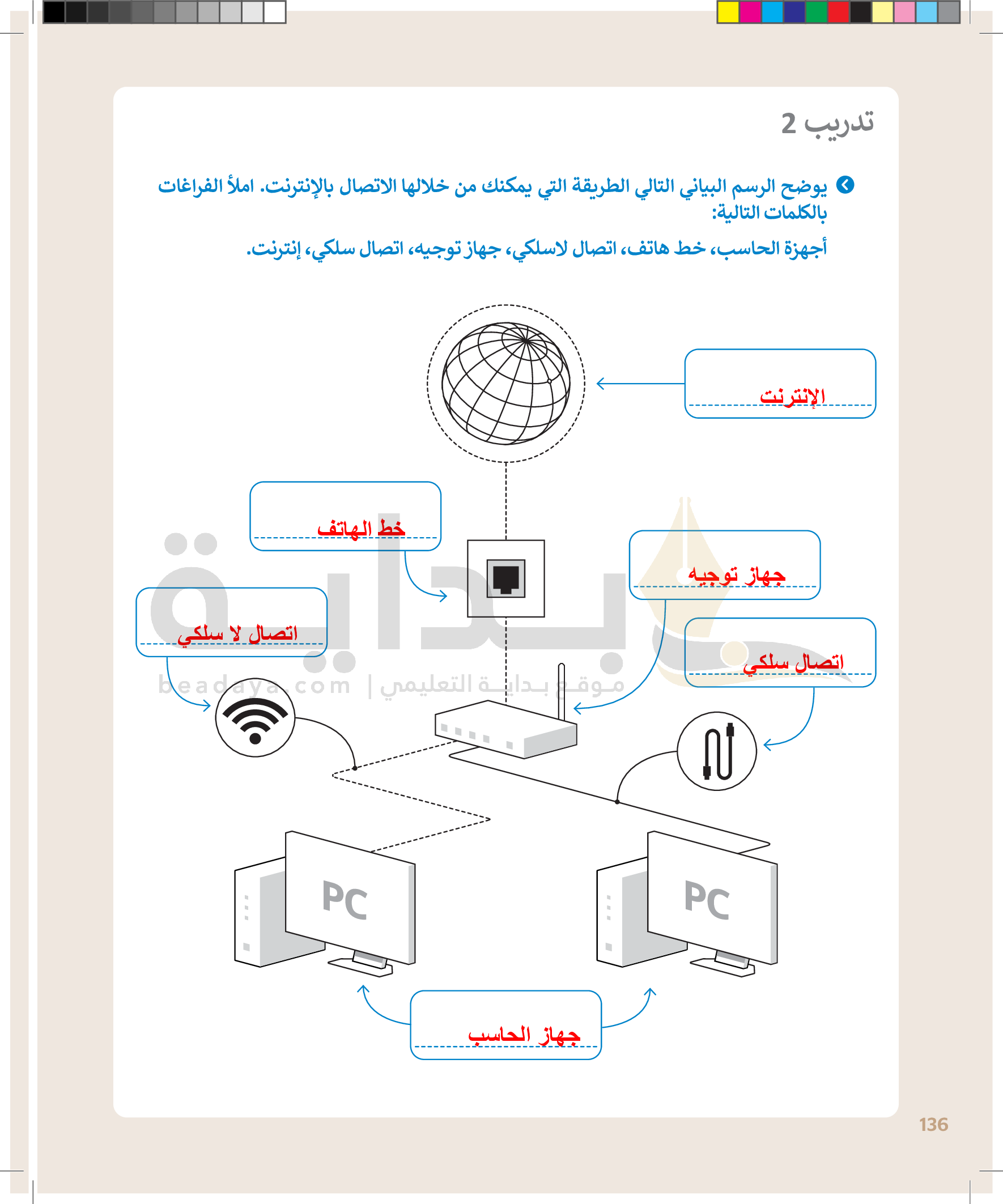 تدريب 2

يوضح الرسم البياني التالي الطريقة التي يمكنك من خلالها الاتصال بالإنترنت. املأ الفراغات بالكلمات التالية:

أجهزة الحاسب، خط هاتف، اتصال لاسلكي، جهاز توجيه، اتصال سلكي، إنترنت.

الإنترنت

خط الهاتف

جهاز توجيه

اتصال لا سلكي

اتصال سلكي

بداية

beadaya.com | موقع بداية التعليمي

PC

PC

جهاز الحاسب

136