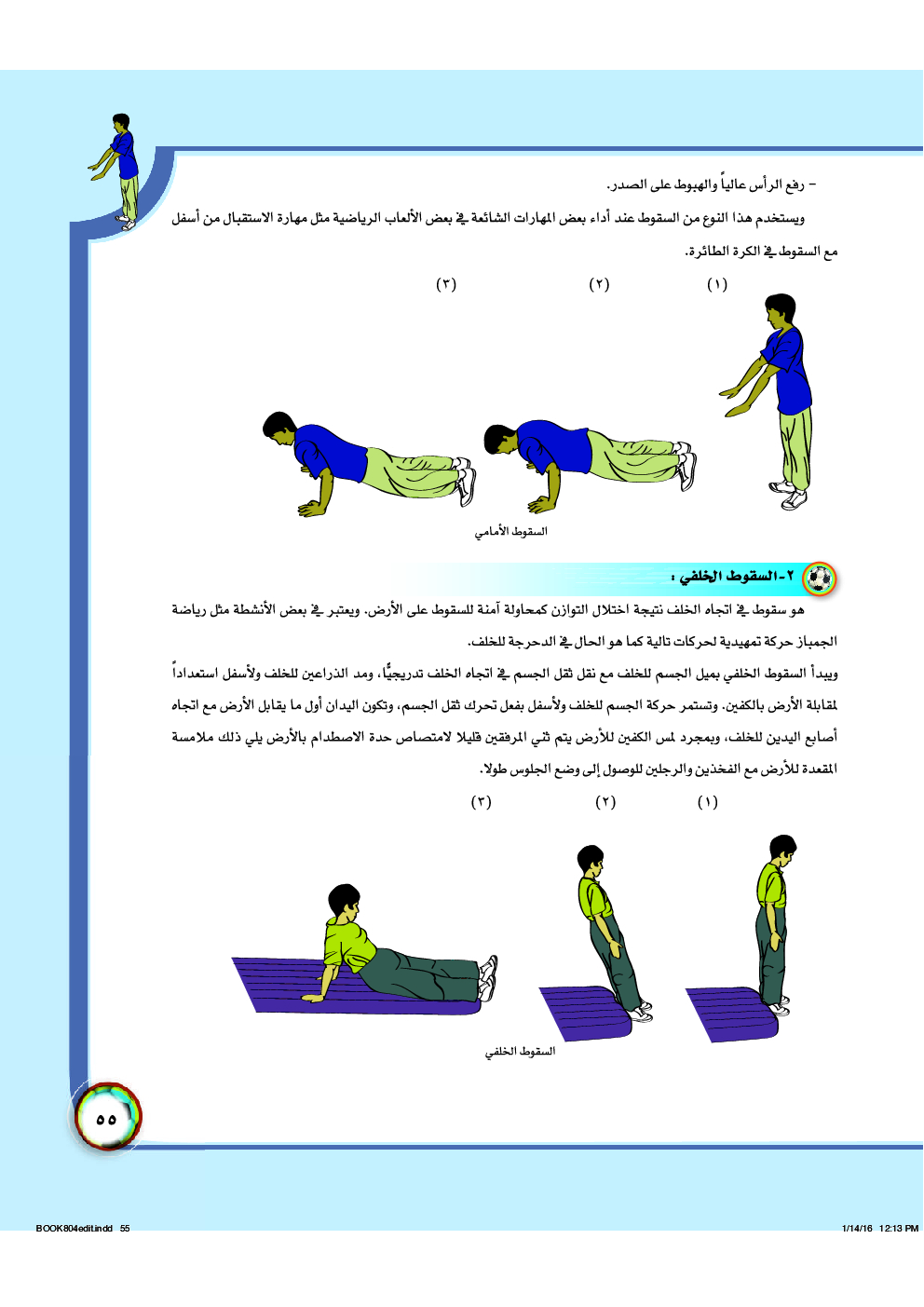 - رفع الرأس عالياً والهبوط على الصدر.

ويستخدم هذا النوع من السقوط عند أداء بعض المهارات الشائعة في بعض الألعاب الرياضية مثل مهارة الاستقبال من أسفل مع السقوط في الكرة الطائرة.

(١) (٢) (٣)

السقوط الأمامي

٢-السقوط الخلفي :

هو سقوط في اتجاه الخلف نتيجة اختلال التوازن كمحاولة آمنة للسقوط على الأرض. ويعتبر في بعض الأنشطة مثل رياضة الجمباز حركة تمهيدية لحركات تالية كما هو الحال في الدحرجة للخلف.

ويبدأ السقوط الخلفي بميل الجسم للخلف مع نقل ثقل الجسم في اتجاه الخلف تدريجيًّا، ومد الذراعين للخلف ولأسفل استعداداً لمقابلة الأرض بالكفين. وتستمر حركة الجسم للخلف ولأسفل بفعل تحرك ثقل الجسم، وتكون اليدان أول ما يقابل الأرض مع اتجاه أصابع اليدين للخلف، وبمجرد لمس الكفين للأرض يتم ثني المرفقين قليلا لامتصاص حدة الاصطدام بالأرض يلي ذلك ملامسة المقعدة للأرض مع الفخذين والرجلين للوصول إلى وضع الجلوس طولا.

(١) (٢) (٣)

السقوط الخلفي

٥٥

BOOK804edit.indd 55

1/14/16 12:13 PM