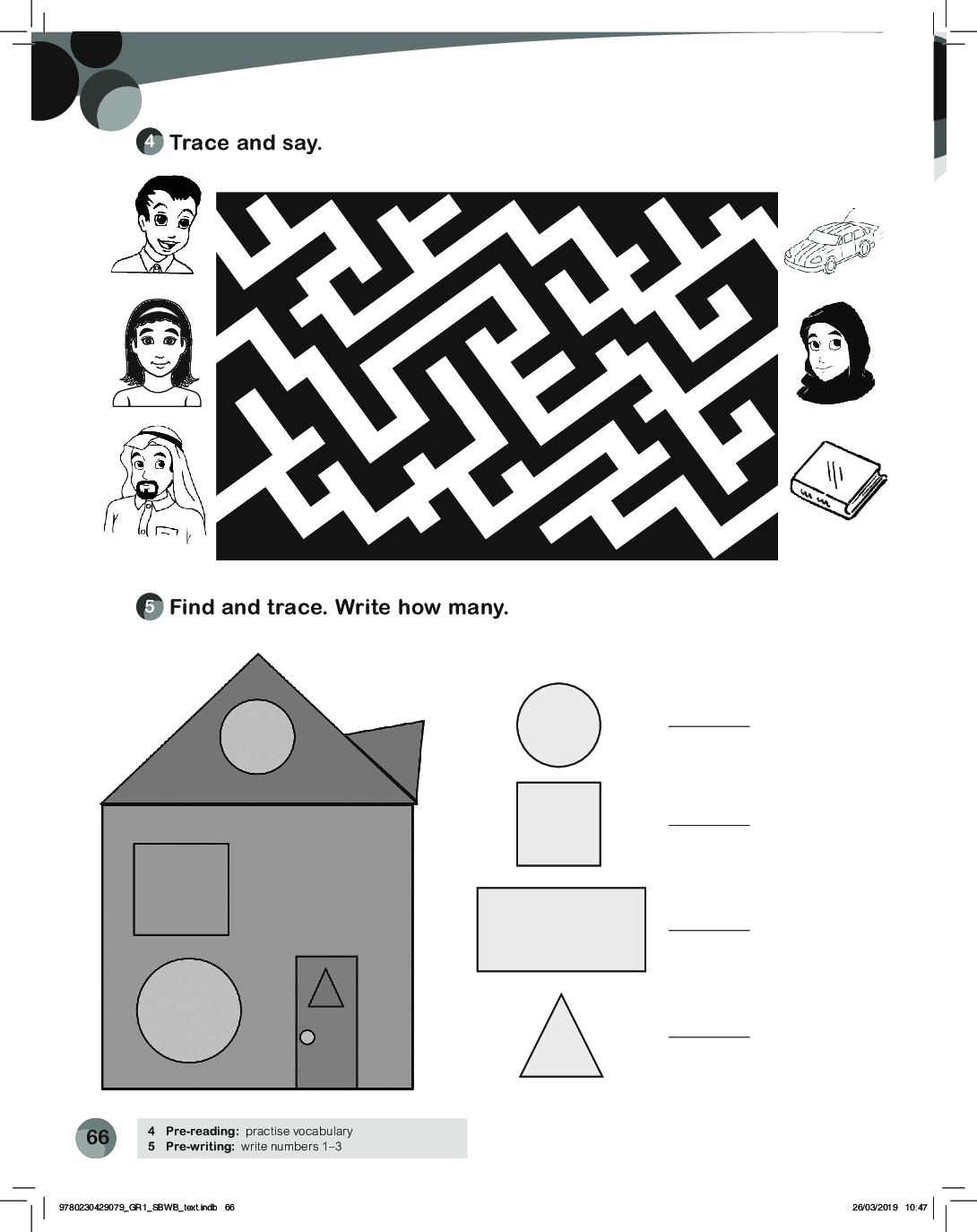 4 Trace and say.

5 Find and trace. Write how many.

66

4 Pre-reading: practise vocabulary
5 Pre-writing: write numbers 1–3

9780230429079_GR1_SBWB_text.indb 66

26/03/2019 10:47