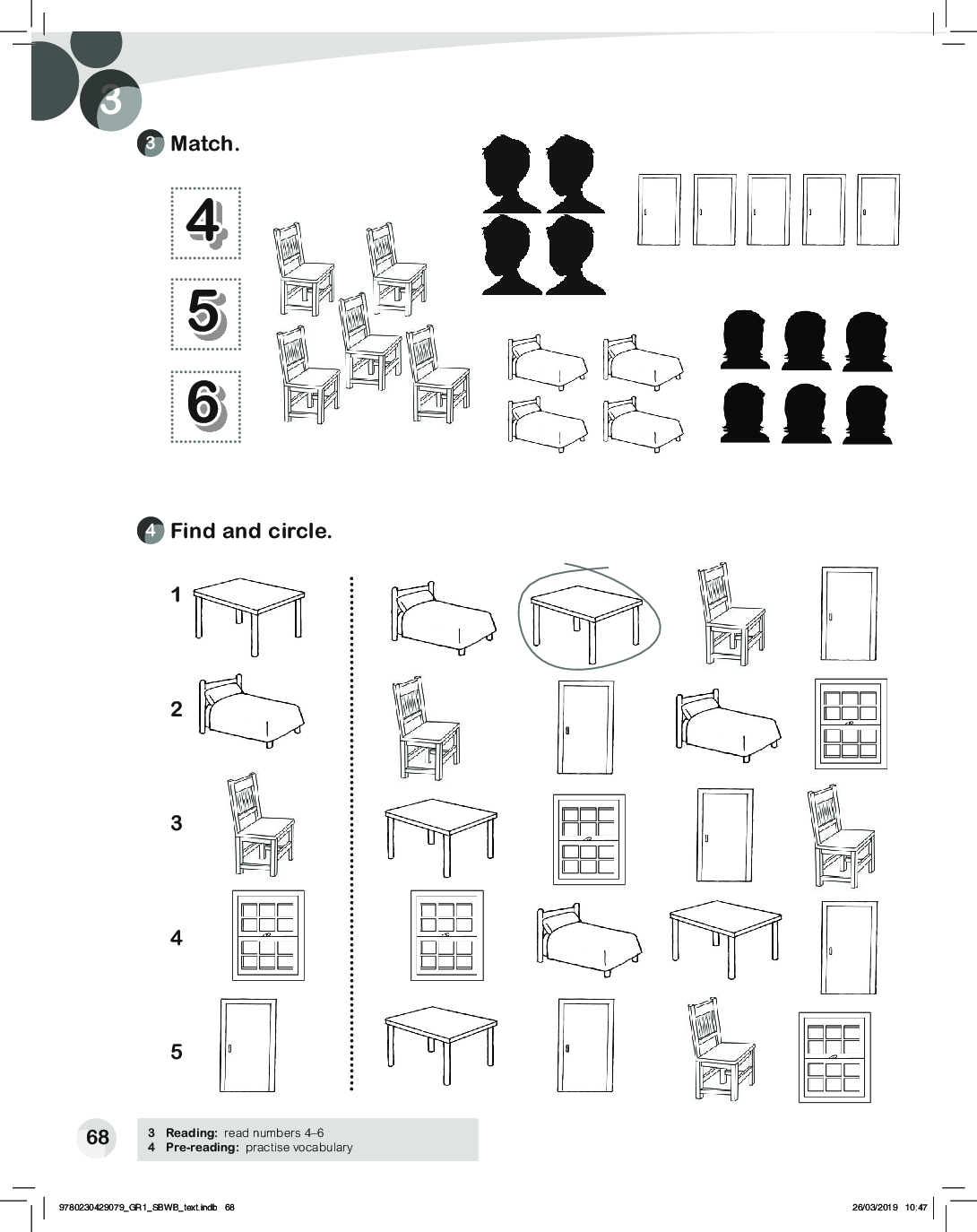 3

3 Match.

4

5

6

4 Find and circle.

1

2

3

4

5

68

3 Reading: read numbers 4–6
4 Pre-reading: practise vocabulary

9780230429079_GR1_SBWB_text.indb 68

26/03/2019 10:47