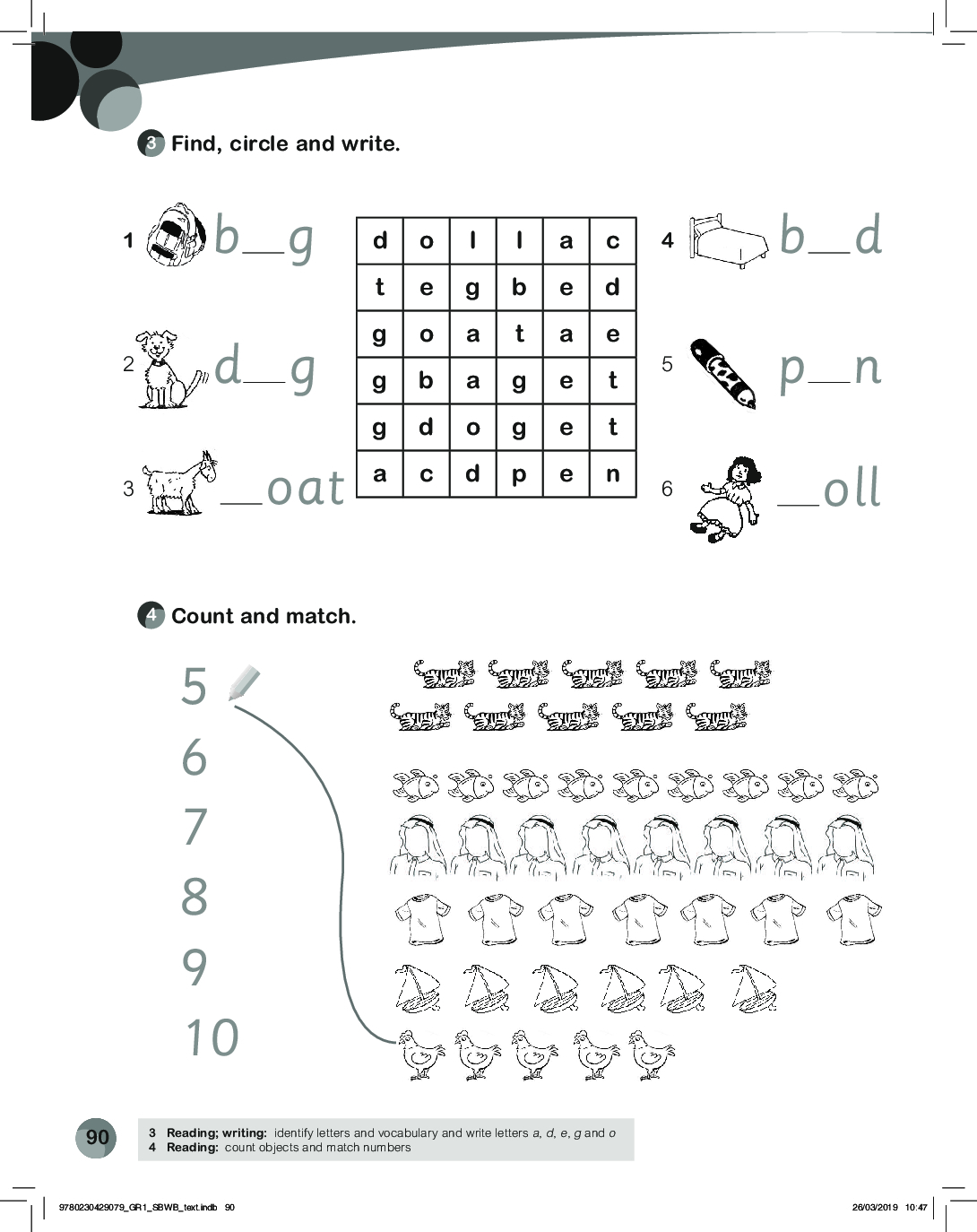 3 Find, circle and write.

1 b__g

2 d__g

3 __oat

| d | o | l | l | a | c |
|---|---|---|---|---|---|
| t | e | g | b | e | d |
| g | o | a | t | a | e |
| g | b | a | g | e | t |
| g | d | o | g | e | t |
| a | c | d | p | e | n |

4 b__d

5 p__n

6 __oll

4 Count and match.

5
6
7
8
9
10

90

3 Reading; writing: identify letters and vocabulary and write letters a, d, e, g and o
4 Reading: count objects and match numbers

9780230429079_GR1_SBWB_text.indb 90

26/03/2019 10:47