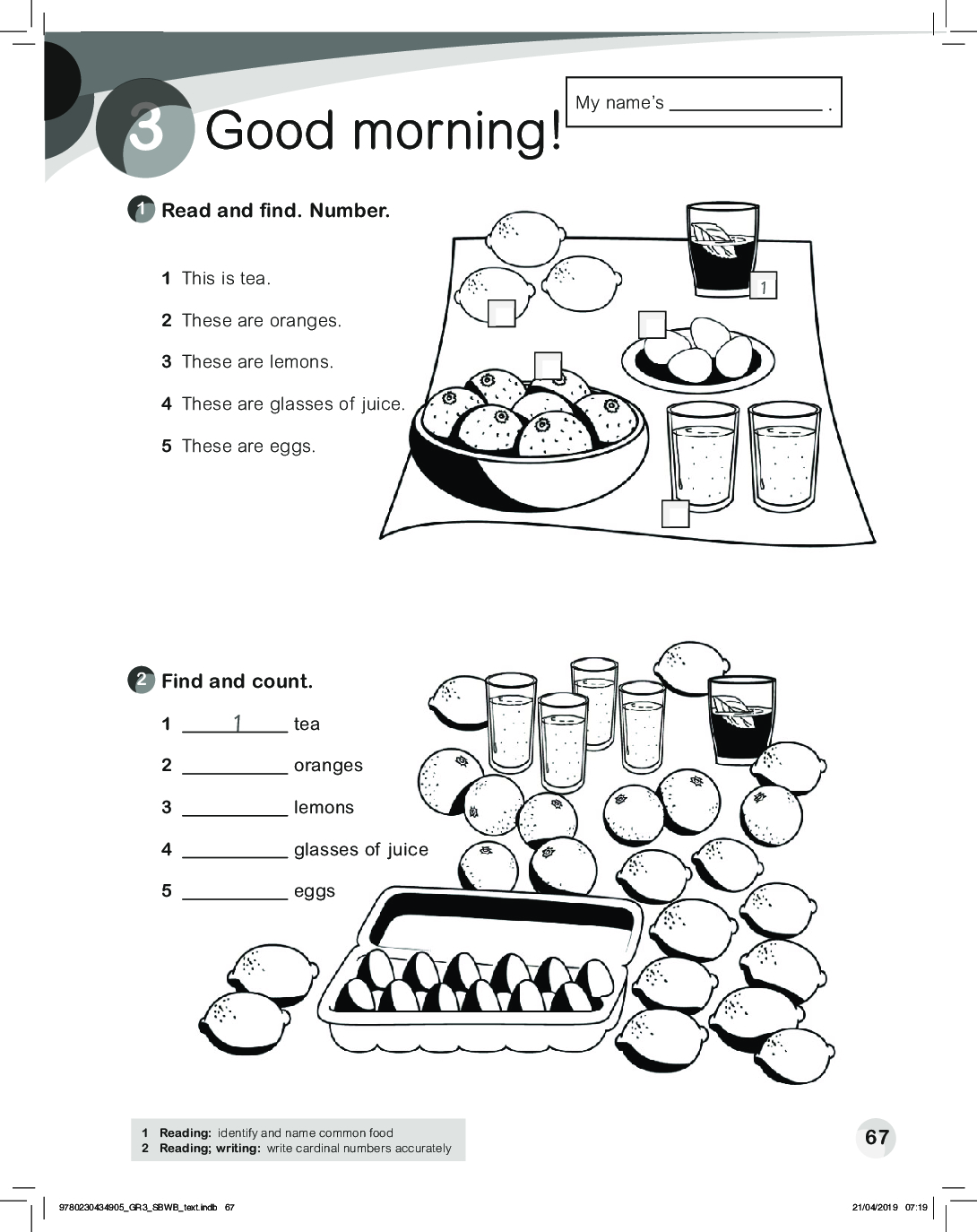 3 Good morning!

My name's ______________ .

1 Read and find. Number.

1 This is tea.
2 These are oranges.
3 These are lemons.
4 These are glasses of juice.
5 These are eggs.

1

2 Find and count.

1 ____1____ tea
2 __________ oranges
3 __________ lemons
4 __________ glasses of juice
5 __________ eggs

1 Reading: identify and name common food
2 Reading; writing: write cardinal numbers accurately

67

9780230434905_GR3_SBWB_text.indb 67

21/04/2019 07:19