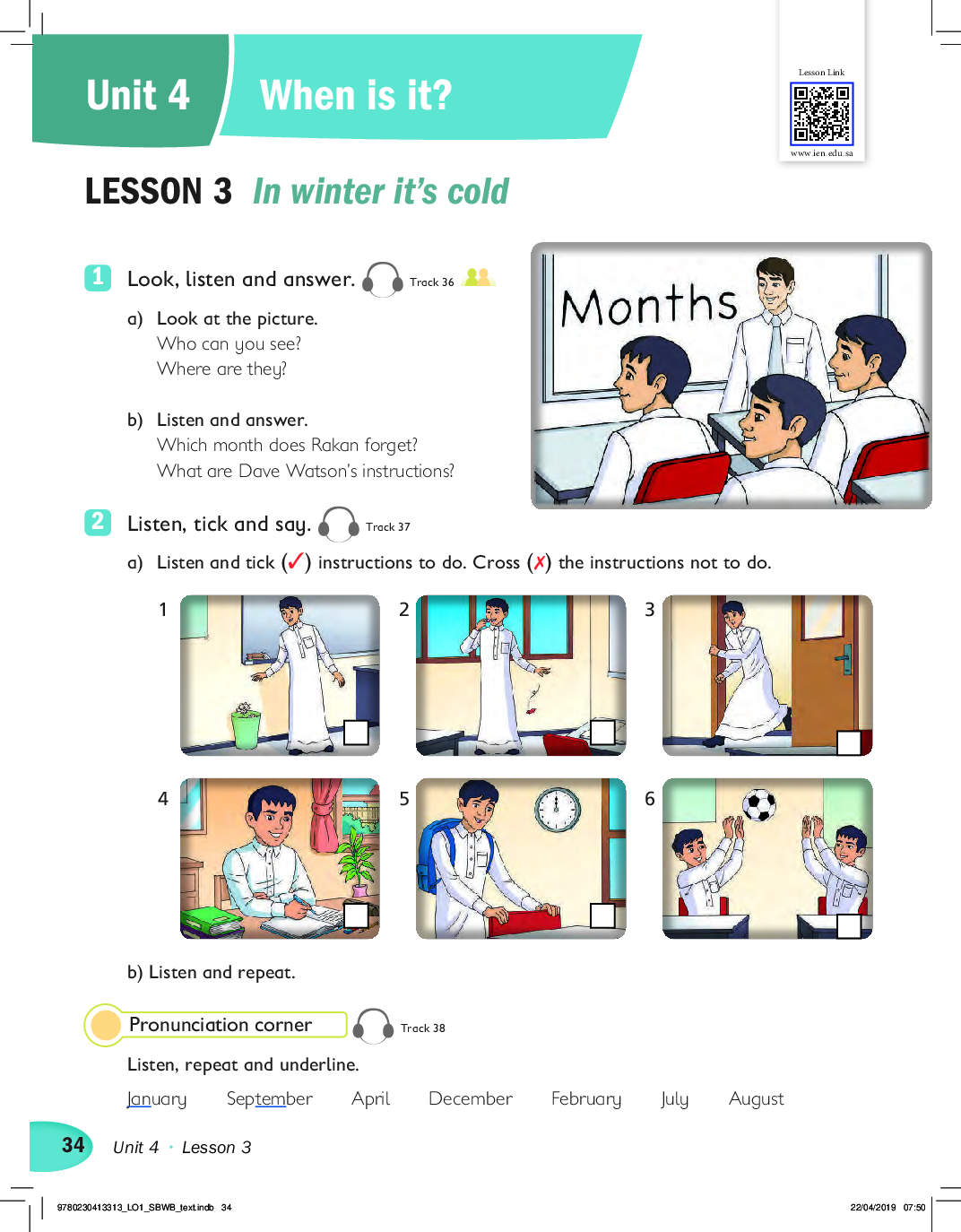 Unit 4 When is it?

Lesson Link
www.ien.edu.sa

LESSON 3 In winter it's cold

1 Look, listen and answer. Track 36

a) Look at the picture.
Who can you see?
Where are they?

b) Listen and answer.
Which month does Rakan forget?
What are Dave Watson's instructions?

Months

2 Listen, tick and say. Track 37

a) Listen and tick (✓) instructions to do. Cross (✗) the instructions not to do.

1 2 3

4 5 6

b) Listen and repeat.

Pronunciation corner Track 38

Listen, repeat and underline.

January September April December February July August

34 Unit 4 • Lesson 3

9780230413313_LO1_SBWB_text.indb 34 22/04/2019 07:50