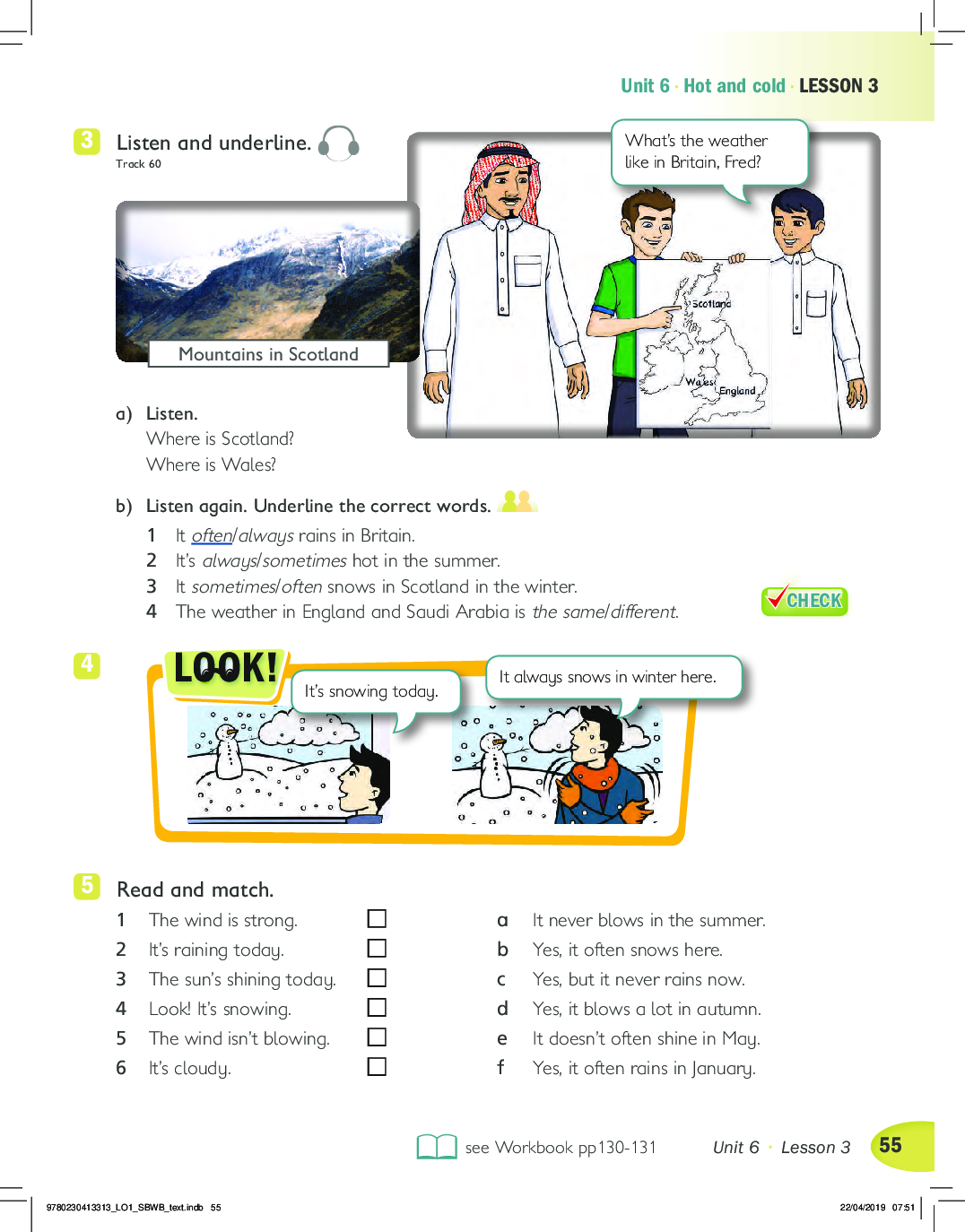 Unit 6 · Hot and cold · LESSON 3

3 Listen and underline.
Track 60

Mountains in Scotland

What's the weather like in Britain, Fred?

Scotland
Wales
England

a) Listen.
Where is Scotland?
Where is Wales?

b) Listen again. Underline the correct words.
1 It often/always rains in Britain.
2 It's always/sometimes hot in the summer.
3 It sometimes/often snows in Scotland in the winter.
4 The weather in England and Saudi Arabia is the same/different.

CHECK

4 LOOK!
It's snowing today.
It always snows in winter here.

5 Read and match.
1 The wind is strong.
2 It's raining today.
3 The sun's shining today.
4 Look! It's snowing.
5 The wind isn't blowing.
6 It's cloudy.

a It never blows in the summer.
b Yes, it often snows here.
c Yes, but it never rains now.
d Yes, it blows a lot in autumn.
e It doesn't often shine in May.
f Yes, it often rains in January.

see Workbook pp130-131 Unit 6 · Lesson 3 55

9780230413313_LO1_SBWB_text.indb 55 22/04/2019 07:51