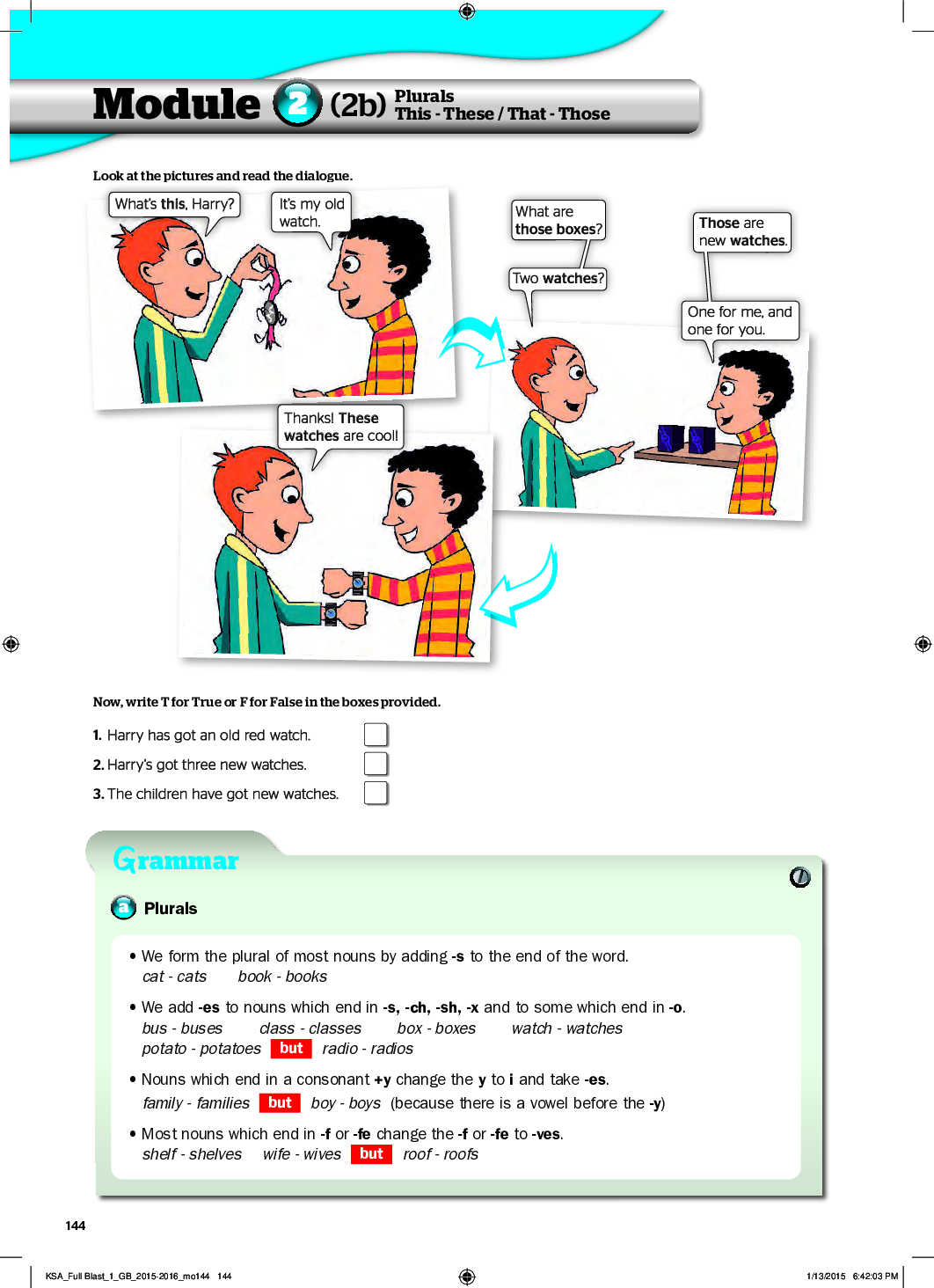 Module 2 (2b) Plurals
This - These / That - Those

Look at the pictures and read the dialogue.

What's this, Harry?

It's my old watch.

What are those boxes?

Two watches?

Those are new watches.

One for me, and one for you.

Thanks! These watches are cool!

Now, write T for True or F for False in the boxes provided.

1. Harry has got an old red watch.
2. Harry's got three new watches.
3. The children have got new watches.

Grammar

a Plurals

• We form the plural of most nouns by adding -s to the end of the word.
cat - cats book - books

• We add -es to nouns which end in -s, -ch, -sh, -x and to some which end in -o.
bus - buses class - classes box - boxes watch - watches
potato - potatoes but radio - radios

• Nouns which end in a consonant +y change the y to i and take -es.
family - families but boy - boys (because there is a vowel before the -y)

• Most nouns which end in -f or -fe change the -f or -fe to -ves.
shelf - shelves wife - wives but roof - roofs

144

KSA_Full Blast_1_GB_2015-2016_mo144 144 1/13/2015 6:42:03 PM