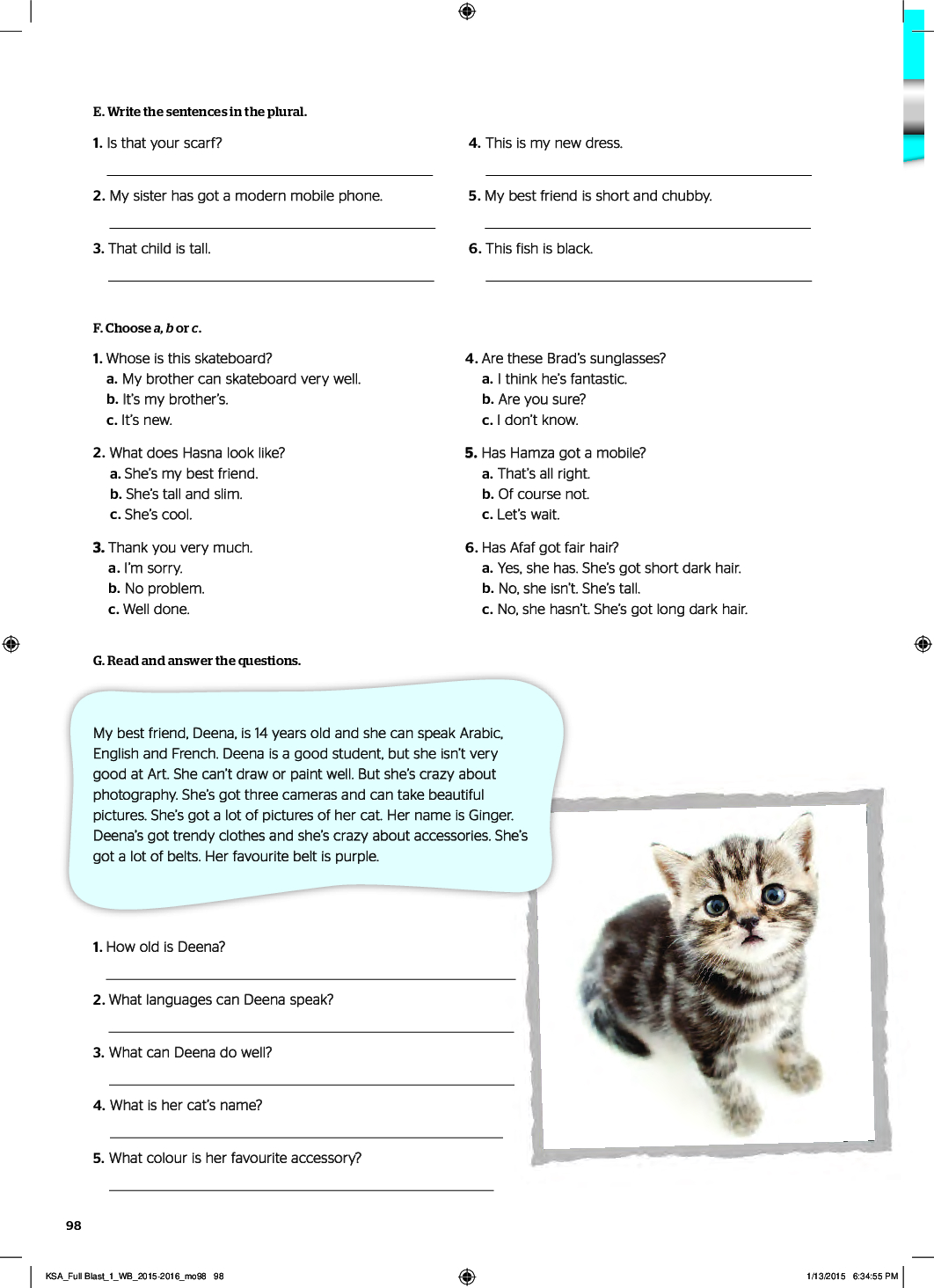 E. Write the sentences in the plural.

1. Is that your scarf?

2. My sister has got a modern mobile phone.

3. That child is tall.

4. This is my new dress.

5. My best friend is short and chubby.

6. This fish is black.

F. Choose a, b or c.

1. Whose is this skateboard?
a. My brother can skateboard very well.
b. It's my brother's.
c. It's new.

2. What does Hasna look like?
a. She's my best friend.
b. She's tall and slim.
c. She's cool.

3. Thank you very much.
a. I'm sorry.
b. No problem.
c. Well done.

4. Are these Brad's sunglasses?
a. I think he's fantastic.
b. Are you sure?
c. I don't know.

5. Has Hamza got a mobile?
a. That's all right.
b. Of course not.
c. Let's wait.

6. Has Afaf got fair hair?
a. Yes, she has. She's got short dark hair.
b. No, she isn't. She's tall.
c. No, she hasn't. She's got long dark hair.

G. Read and answer the questions.

My best friend, Deena, is 14 years old and she can speak Arabic, English and French. Deena is a good student, but she isn't very good at Art. She can't draw or paint well. But she's crazy about photography. She's got three cameras and can take beautiful pictures. She's got a lot of pictures of her cat. Her name is Ginger. Deena's got trendy clothes and she's crazy about accessories. She's got a lot of belts. Her favourite belt is purple.

1. How old is Deena?

2. What languages can Deena speak?

3. What can Deena do well?

4. What is her cat's name?

5. What colour is her favourite accessory?

98

KSA_Full Blast_1_WB_2015-2016_mo98 98

1/13/2015 6:34:55 PM