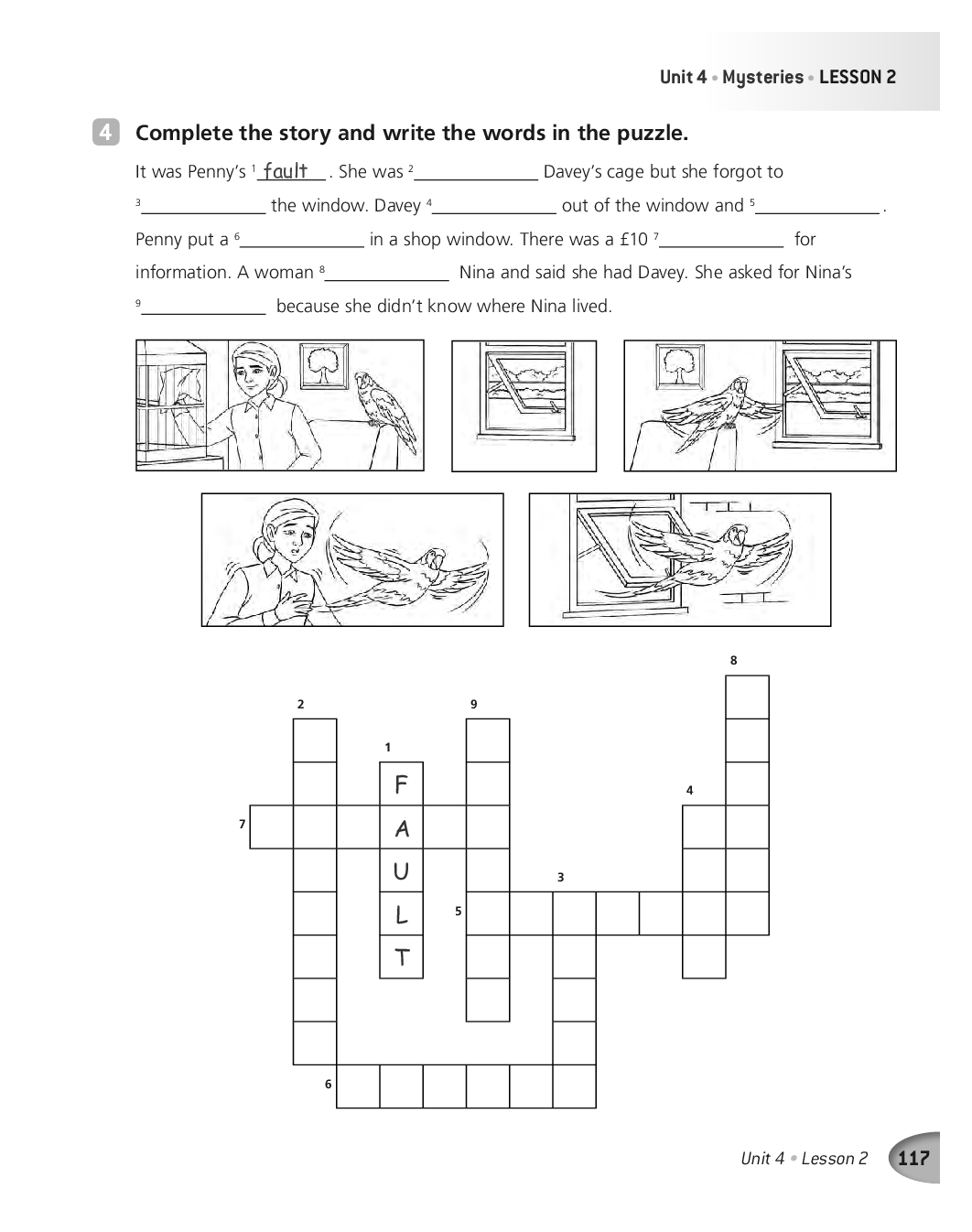 Unit 4 • Mysteries • LESSON 2

4 Complete the story and write the words in the puzzle.

It was Penny's $^1$ fault . She was $^2$______________ Davey's cage but she forgot to $^3$______________ the window. Davey $^4$______________ out of the window and $^5$______________ . Penny put a $^6$______________ in a shop window. There was a £10 $^7$______________ for information. A woman $^8$______________ Nina and said she had Davey. She asked for Nina's $^9$______________ because she didn't know where Nina lived.

8
2
9
1
F
4
7
A
U
3
L
5
T
6

Unit 4 • Lesson 2 117