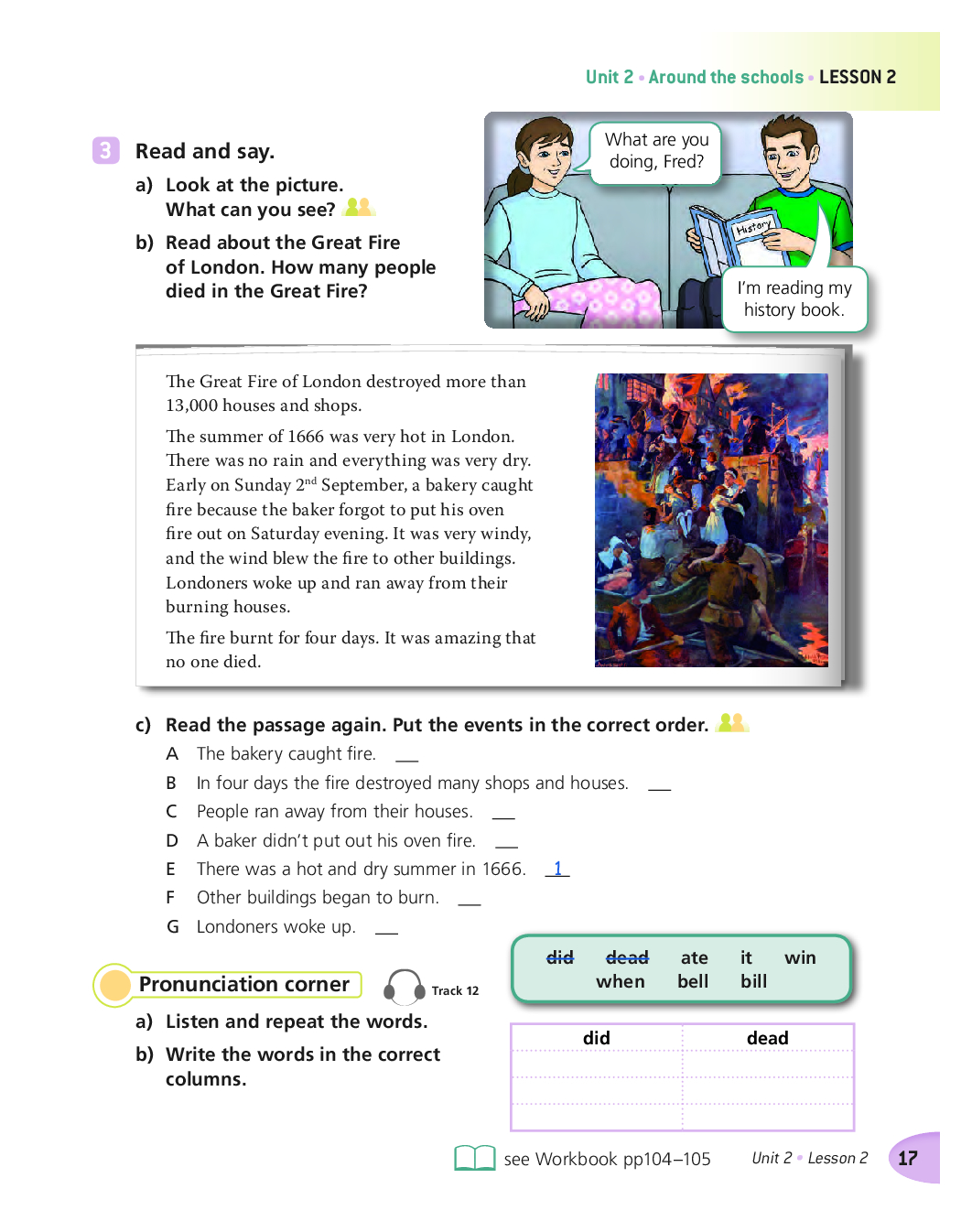 Unit 2 • Around the schools • LESSON 2

3 Read and say.

a) Look at the picture. What can you see?

b) Read about the Great Fire of London. How many people died in the Great Fire?

What are you doing, Fred?

History

I'm reading my history book.

The Great Fire of London destroyed more than 13,000 houses and shops.

The summer of 1666 was very hot in London. There was no rain and everything was very dry. Early on Sunday 2$^{nd}$ September, a bakery caught fire because the baker forgot to put his oven fire out on Saturday evening. It was very windy, and the wind blew the fire to other buildings. Londoners woke up and ran away from their burning houses.

The fire burnt for four days. It was amazing that no one died.

c) Read the passage again. Put the events in the correct order.

A The bakery caught fire. __

B In four days the fire destroyed many shops and houses. __

C People ran away from their houses. __

D A baker didn't put out his oven fire. __

E There was a hot and dry summer in 1666. 1

F Other buildings began to burn. __

G Londoners woke up. __

Pronunciation corner

Track 12

a) Listen and repeat the words.

b) Write the words in the correct columns.

did dead ate it win when bell bill

| did | dead |
|---|---|
| | |
| | |
| | |

see Workbook pp104–105

Unit 2 • Lesson 2

17