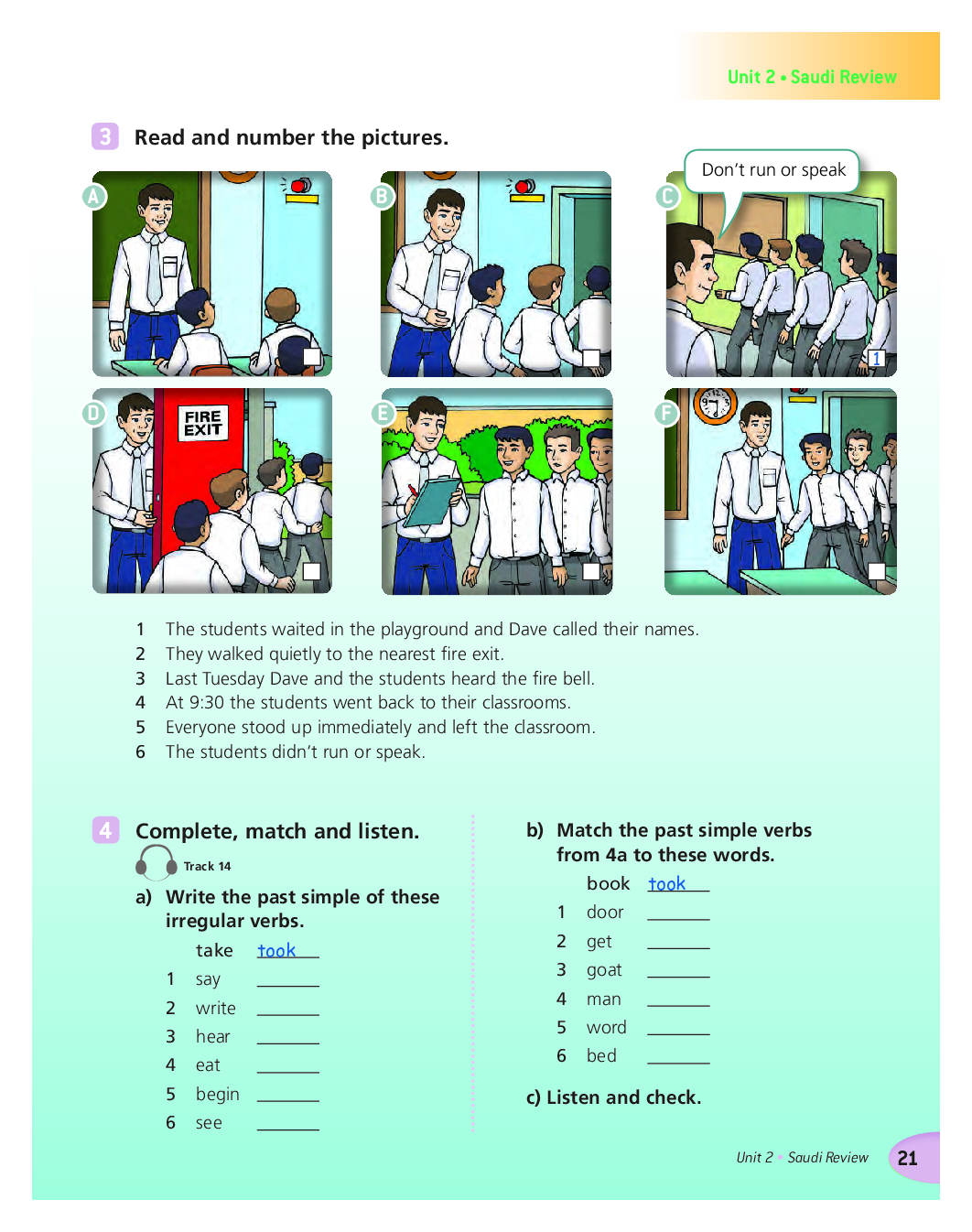 Unit 2 • Saudi Review

3 Read and number the pictures.

A

B

C

Don't run or speak

1

D

FIRE EXIT

E

F

1 The students waited in the playground and Dave called their names.
2 They walked quietly to the nearest fire exit.
3 Last Tuesday Dave and the students heard the fire bell.
4 At 9:30 the students went back to their classrooms.
5 Everyone stood up immediately and left the classroom.
6 The students didn't run or speak.

4 Complete, match and listen.

Track 14

a) Write the past simple of these irregular verbs.

take took
1 say ______
2 write ______
3 hear ______
4 eat ______
5 begin ______
6 see ______

b) Match the past simple verbs from 4a to these words.

book took
1 door ______
2 get ______
3 goat ______
4 man ______
5 word ______
6 bed ______

c) Listen and check.

Unit 2 • Saudi Review 21